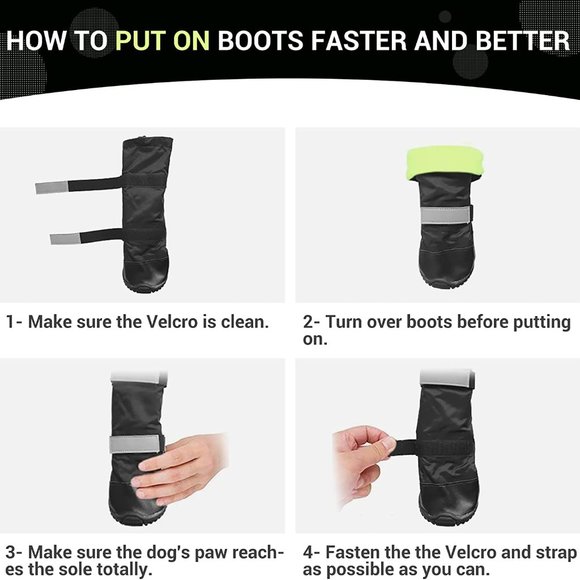 HOW TO PUT ON BOOTS FASTER AND BETTER

1- Make sure the Velcro is clean.

2- Turn over boots before putting on.

3- Make sure the dog's paw reaches the sole totally.

4- Fasten the the Velcro and strap as possible as you can.